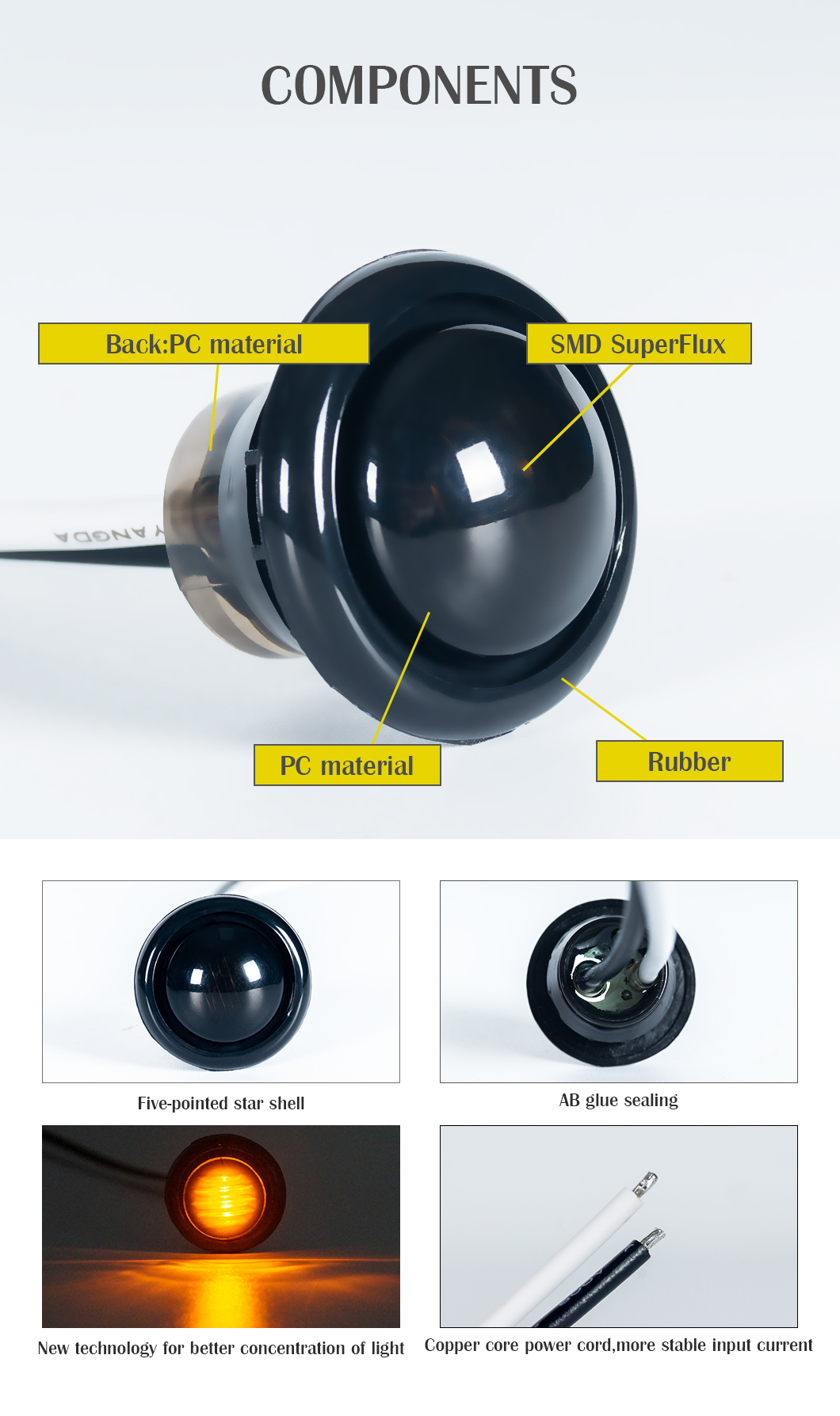 COMPONENTS

Back:PC material

SMD SuperFlux

YANGDA

PC material

Rubber

Five-pointed star shell

AB glue sealing

New technology for better concentration of light

Copper core power cord,more stable input current