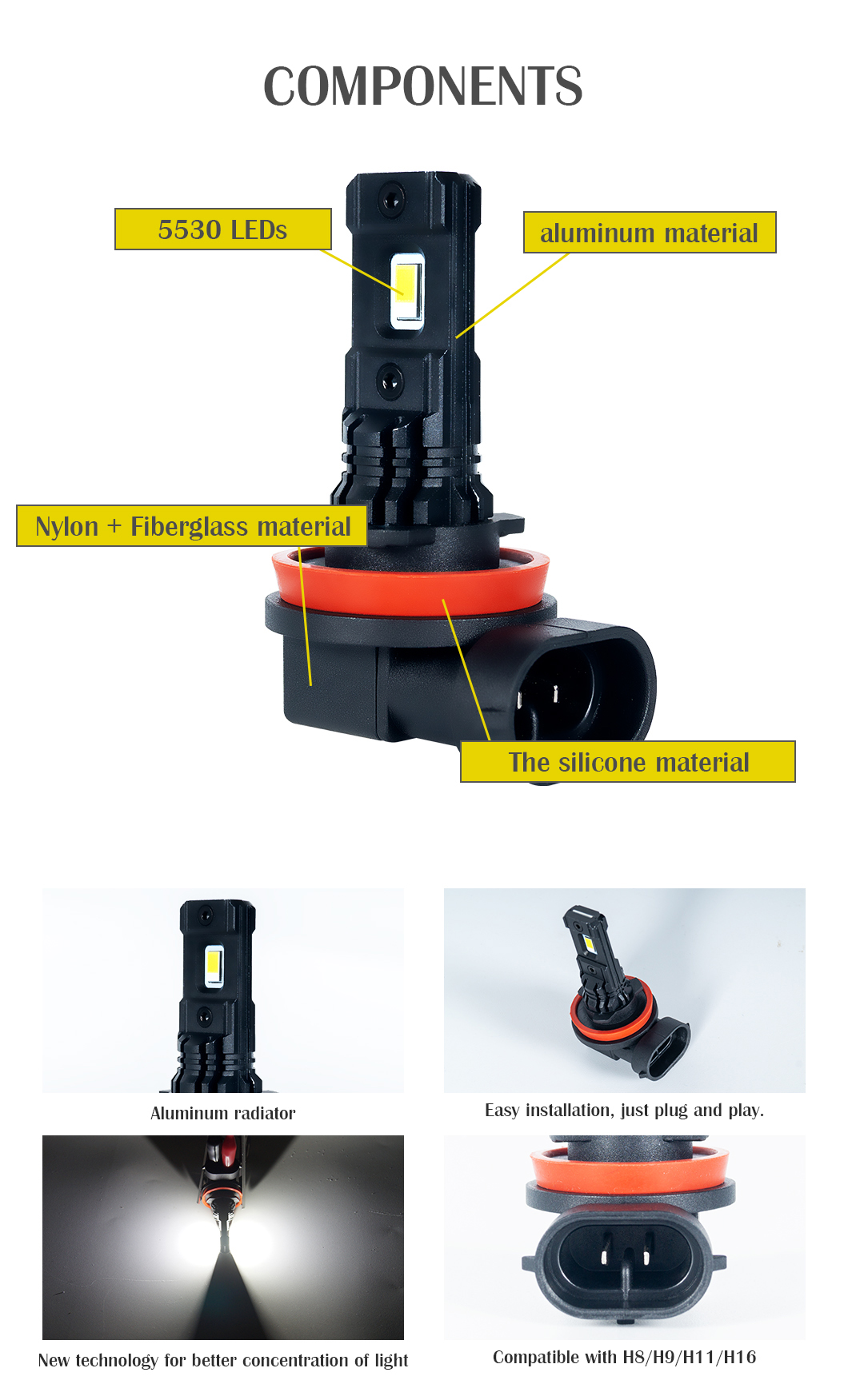 COMPONENTS

5530 LEDs

aluminum material

Nylon + Fiberglass material

The silicone material

Aluminum radiator

Easy installation, just plug and play.

New technology for better concentration of light

Compatible with H8/H9/H11/H16